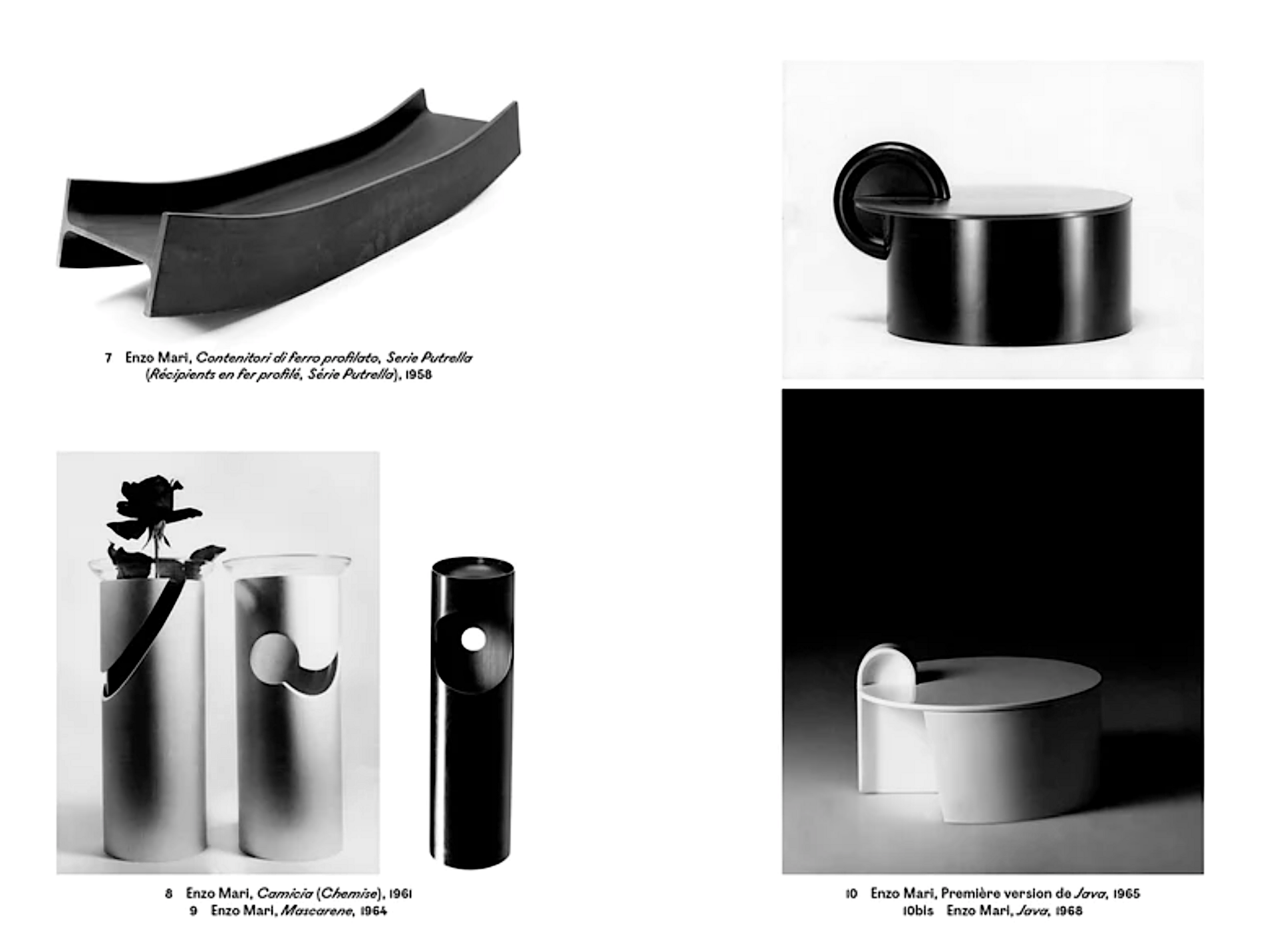 7 Enzo Mari, Contenitori di ferro profilato, Serie Putrella (Récipients en fer profilé, Série Putrella), 1958

8 Enzo Mari, Camicia (Chemise), 1961
9 Enzo Mari, Mascarene, 1964

10 Enzo Mari, Première version de Java, 1965
10bis Enzo Mari, Java, 1968